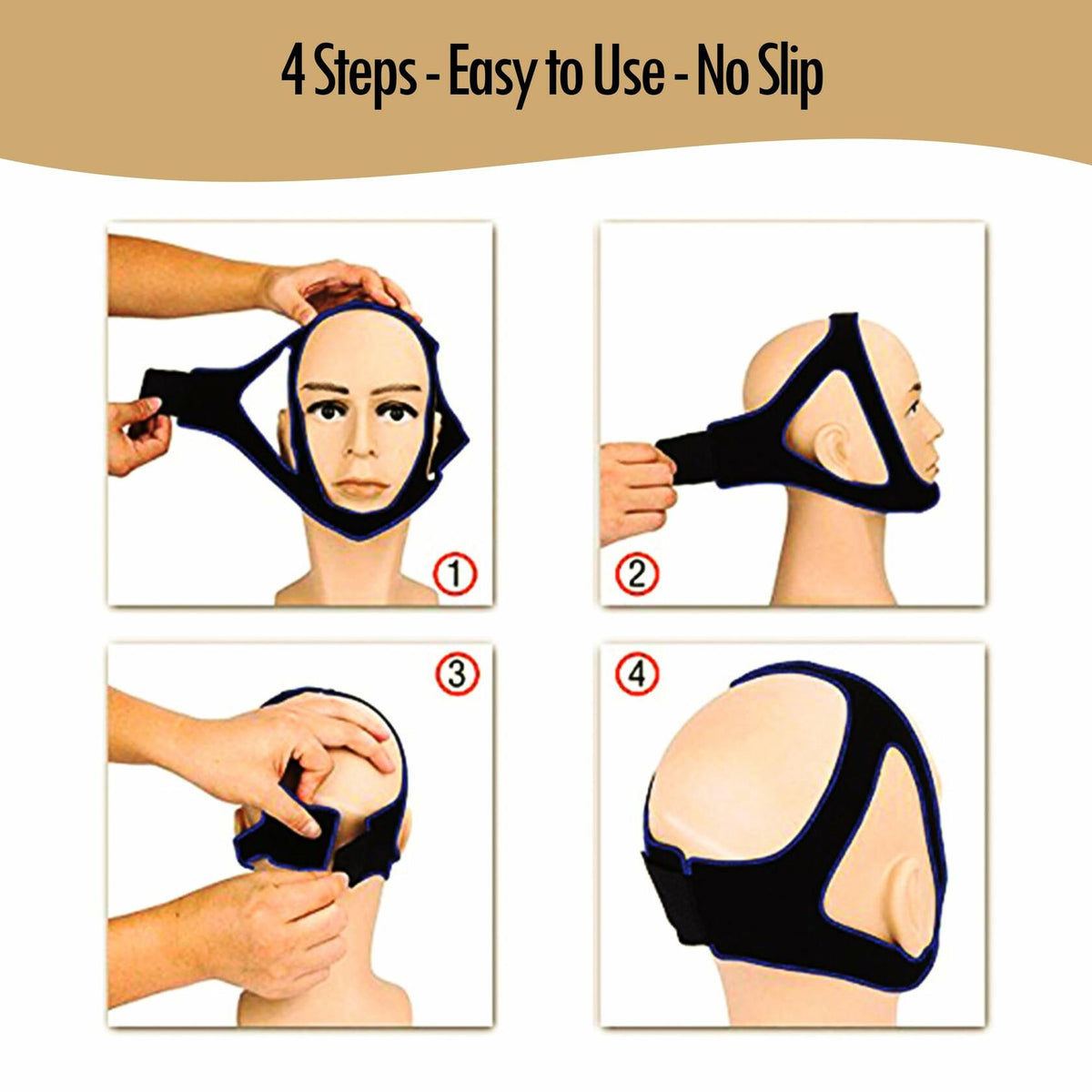 4 Steps - Easy to Use - No Slip

1

2

3

4